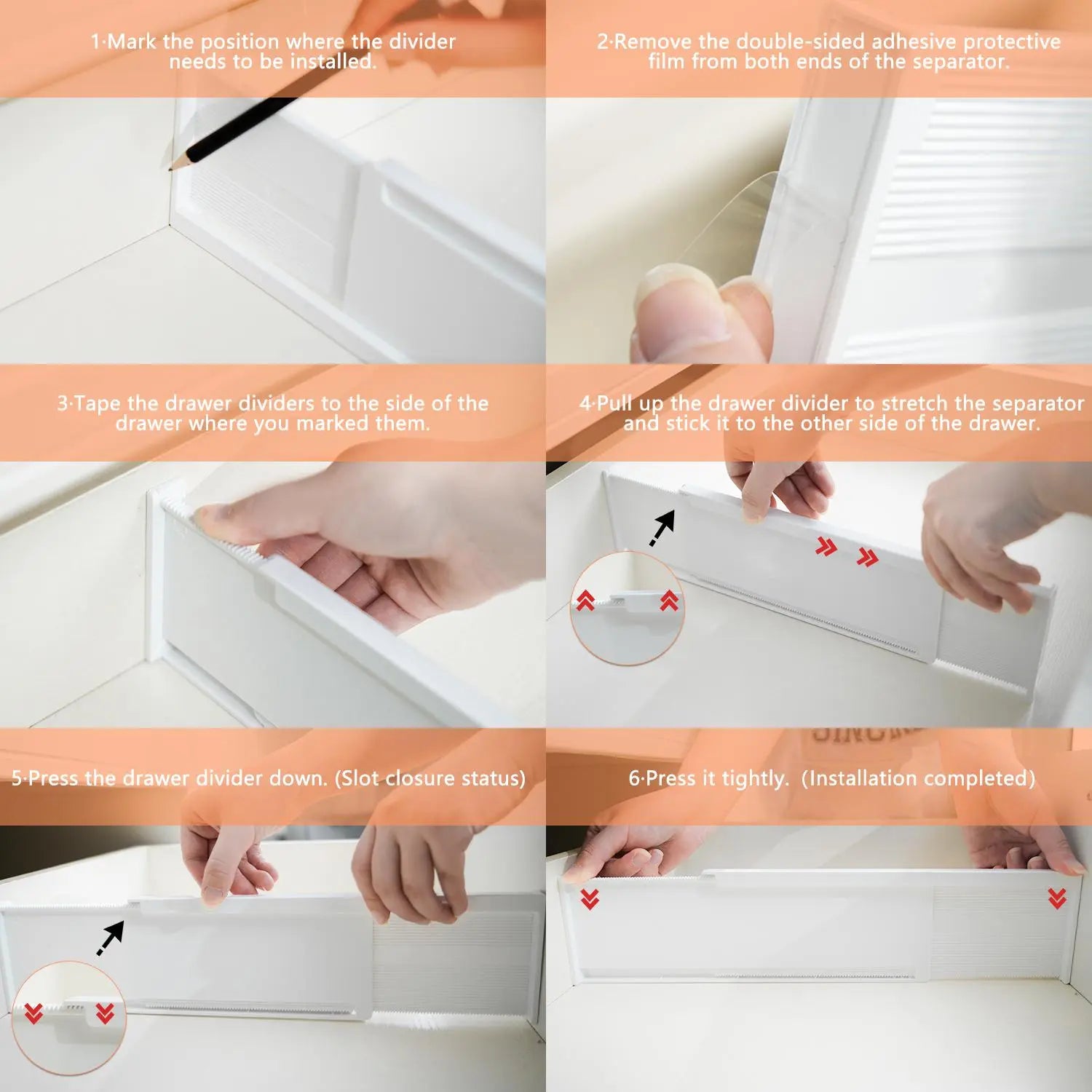 1·Mark the position where the divider needs to be installed.

2·Remove the double-sided adhesive protective film from both ends of the separator.

3·Tape the drawer dividers to the side of the drawer where you marked them.

4·Pull up the drawer divider to stretch the separator and stick it to the other side of the drawer.

5·Press the drawer divider down. (Slot closure status)

6·Press it tightly. (Installation completed)